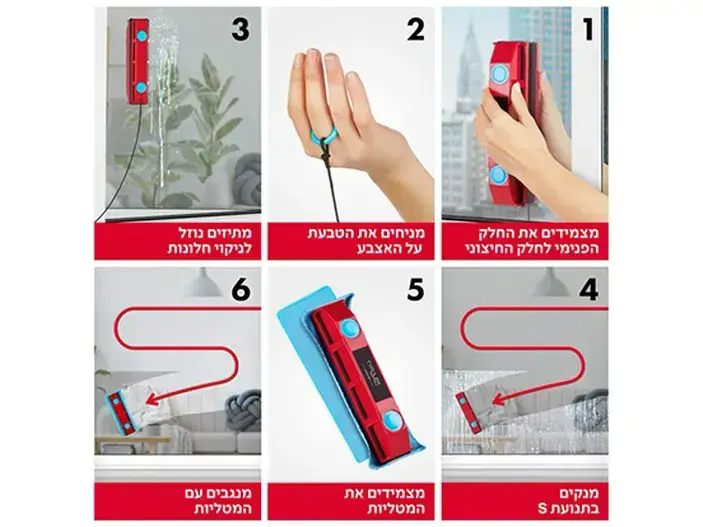 1
מצמידים את החלק הפנימי לחלק החיצוני

2
מניחים את הטבעת על האצבע

3
מתיזים נוזל לניקוי חלונות

4
מנקים בתנועת S

5
מצמידים את המטליות

6
מנגבים עם המטליות